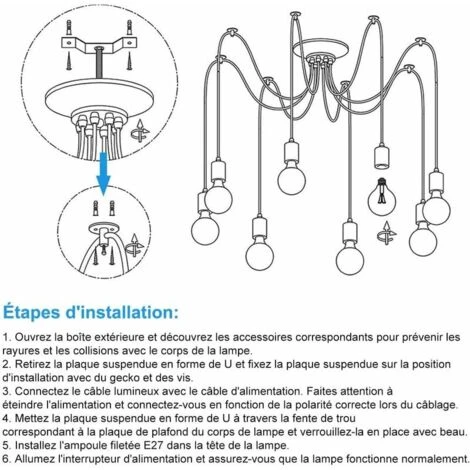 Étapes d'installation:

1. Ouvrez la boîte extérieure et découvrez les accessoires correspondants pour prévenir les rayures et les collisions avec le corps de la lampe.
2. Retirez la plaque suspendue en forme de U et fixez la plaque suspendue sur la position d'installation avec du gecko et des vis.
3. Connectez le câble lumineux avec le câble d'alimentation. Faites attention à éteindre l'alimentation et connectez-vous en fonction de la polarité correcte lors du câblage.
4. Mettez la plaque suspendue en forme de U à travers la fente de trou correspondant à la plaque de plafond du corps de lampe et verrouillez-la en place avec beau.
5. Installez l'ampoule filetée E27 dans la tête de la lampe.
6. Allumez l'interrupteur d'alimentation et assurez-vous que la lampe fonctionne normalement.