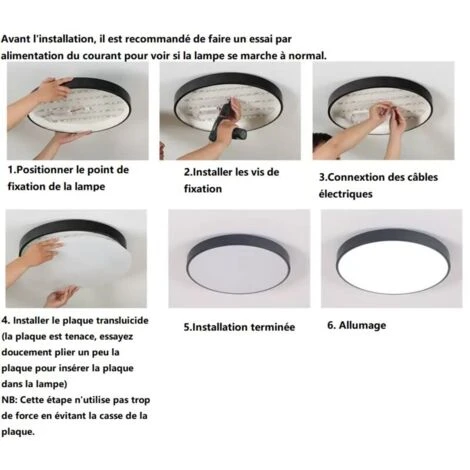 Avant l'installation, il est recommandé de faire un essai par alimentation du courant pour voir si la lampe se marche à normal.

1.Positionner le point de fixation de la lampe

2.Installer les vis de fixation

3.Connextion des câbles électriques

4. Installer le plaque transluicide (la plaque est tenace, essayez doucement plier un peu la plaque pour insérer la plaque dans la lampe)
NB: Cette étape n'utilise pas trop de force en évitant la casse de la plaque.

5.Installation terminée

6. Allumage