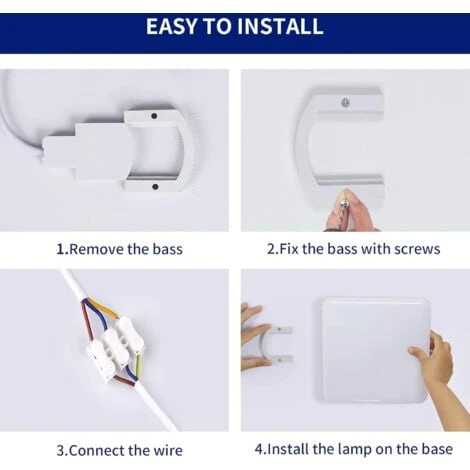 EASY TO INSTALL

1.Remove the bass

2.Fix the bass with screws

3.Connect the wire

4.Install the lamp on the base