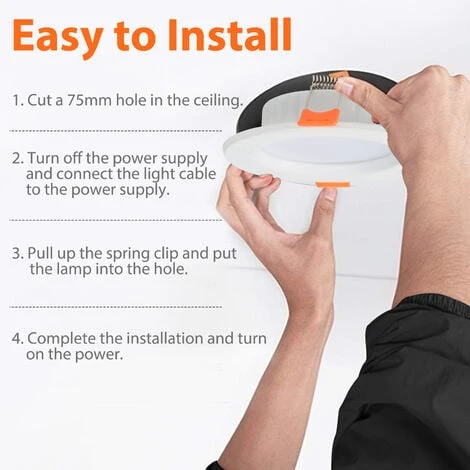 Easy to Install

1. Cut a 75mm hole in the ceiling.

2. Turn off the power supply and connect the light cable to the power supply.

3. Pull up the spring clip and put the lamp into the hole.

4. Complete the installation and turn on the power.