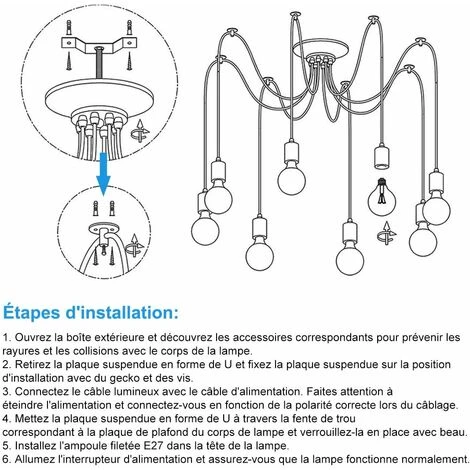 Étapes d'installation:

1. Ouvrez la boîte extérieure et découvrez les accessoires correspondants pour prévenir les rayures et les collisions avec le corps de la lampe.
2. Retirez la plaque suspendue en forme de U et fixez la plaque suspendue sur la position d'installation avec du gecko et des vis.
3. Connectez le câble lumineux avec le câble d'alimentation. Faites attention à éteindre l'alimentation et connectez-vous en fonction de la polarité correcte lors du câblage.
4. Mettez la plaque suspendue en forme de U à travers la fente de trou correspondant à la plaque de plafond du corps de lampe et verrouillez-la en place avec beau.
5. Installez l'ampoule filetée E27 dans la tête de la lampe.
6. Allumez l'interrupteur d'alimentation et assurez-vous que la lampe fonctionne normalement.