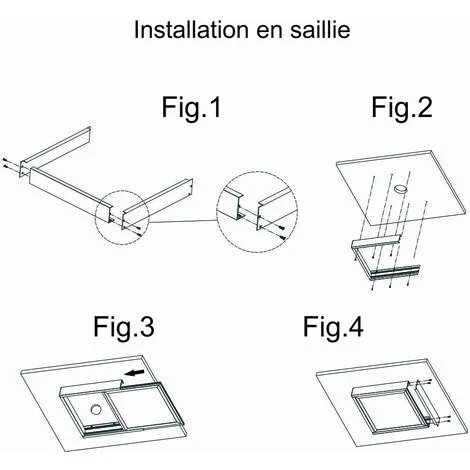 Installation en saillie

Fig.1

Fig.2

Fig.3

Fig.4