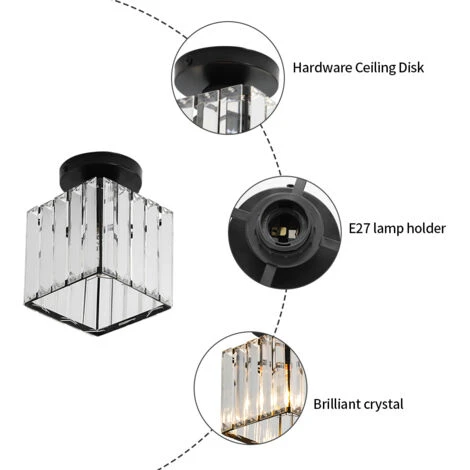 Hardware Ceiling Disk

E27 lamp holder

Brilliant crystal