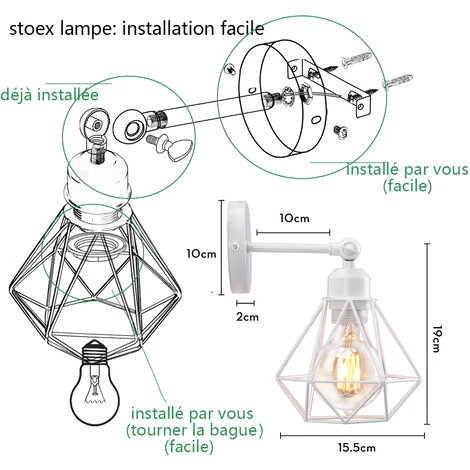 stoex lampe: installation facile

déjà installée

installé par vous
(facile)

10cm

10cm

2cm

19cm

15.5cm

installé par vous
(tourner la bague)
(facile)